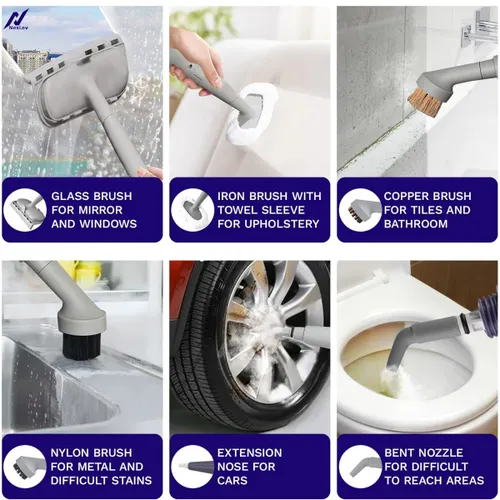 NexLev

GLASS BRUSH FOR MIRROR AND WINDOWS

IRON BRUSH WITH TOWEL SLEEVE FOR UPHOLSTERY

COPPER BRUSH FOR TILES AND BATHROOM

NYLON BRUSH FOR METAL AND DIFFICULT STAINS

EXTENSION NOSE FOR CARS

BENT NOZZLE FOR DIFFICULT TO REACH AREAS